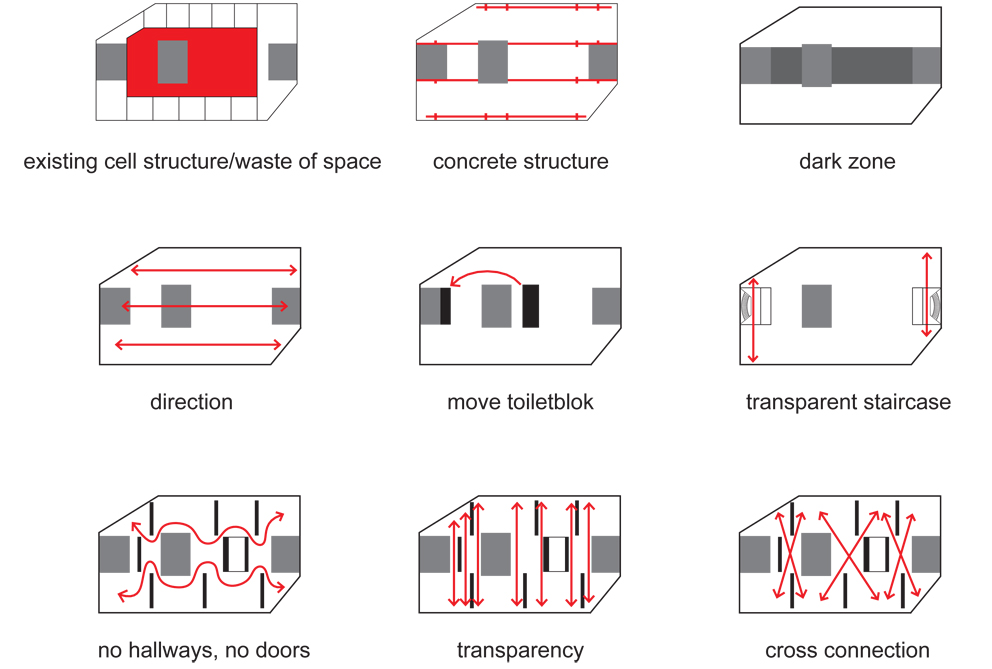 existing cell structure/waste of space

concrete structure

dark zone

direction

move toiletblok

transparent staircase

no hallways, no doors

transparency

cross connection